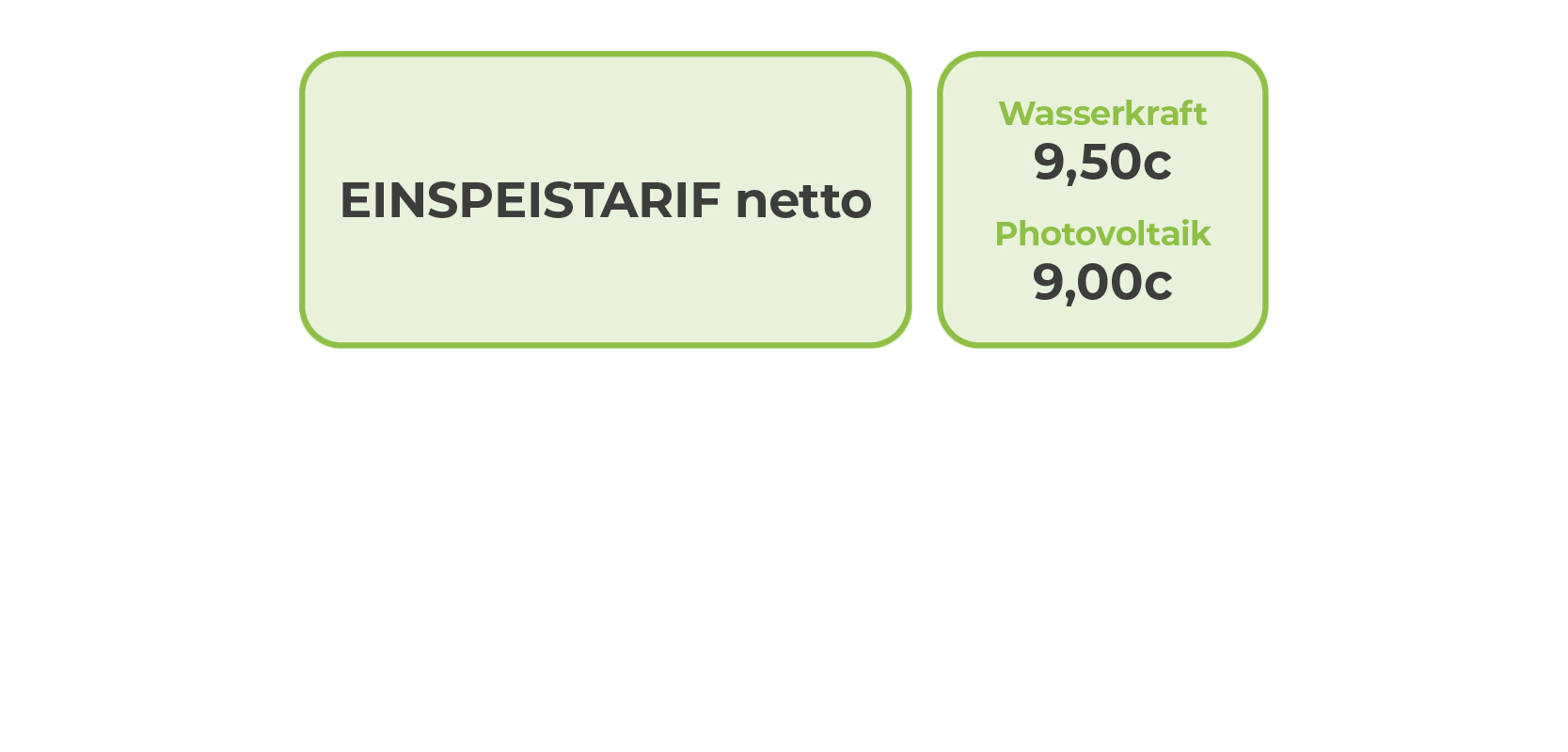 EINSPEISTARIF netto

Wasserkraft
9,50c

Photovoltaik
9,00c